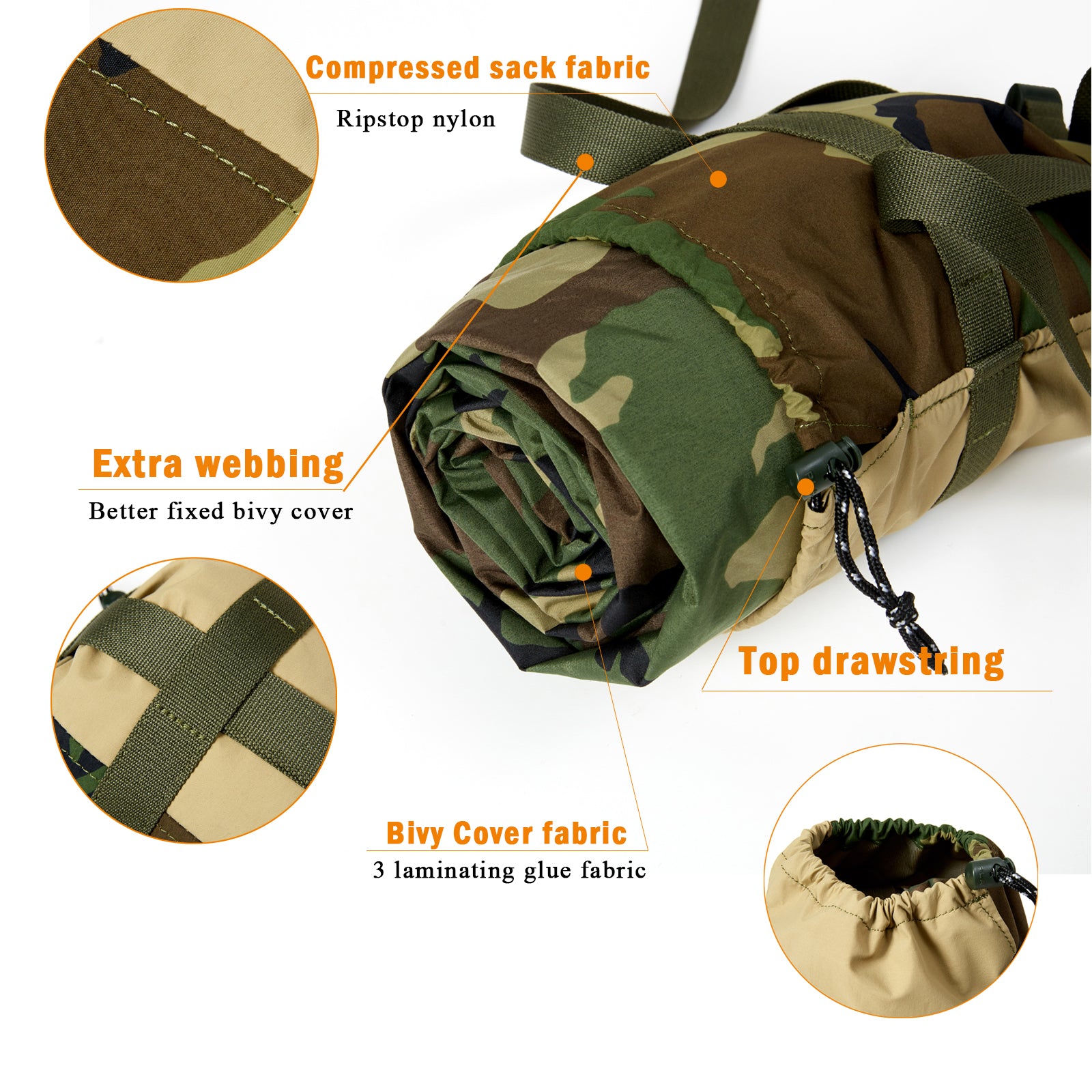 Compressed sack fabric
Ripstop nylon

Extra webbing
Better fixed bivy cover

Top drawstring

Bivy Cover fabric
3 laminating glue fabric